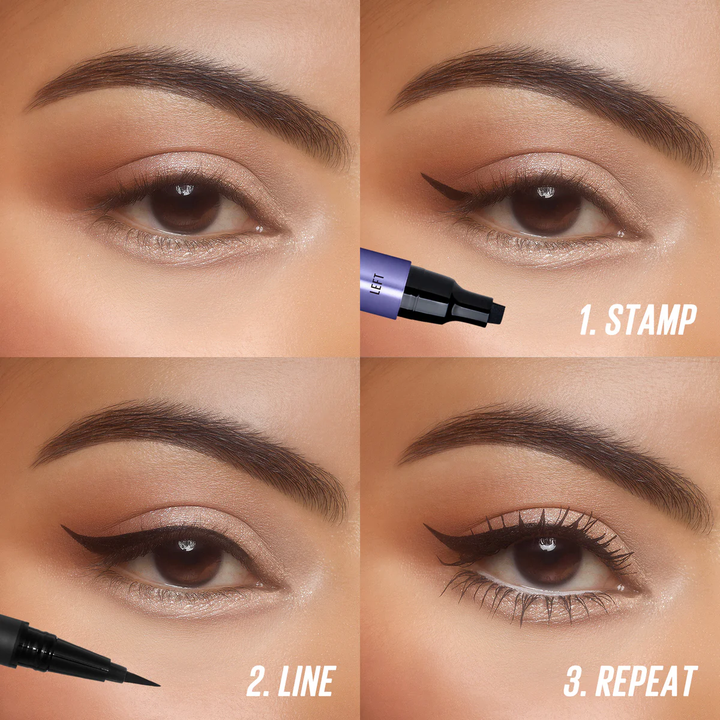 LEFT

1. STAMP

2. LINE

3. REPEAT